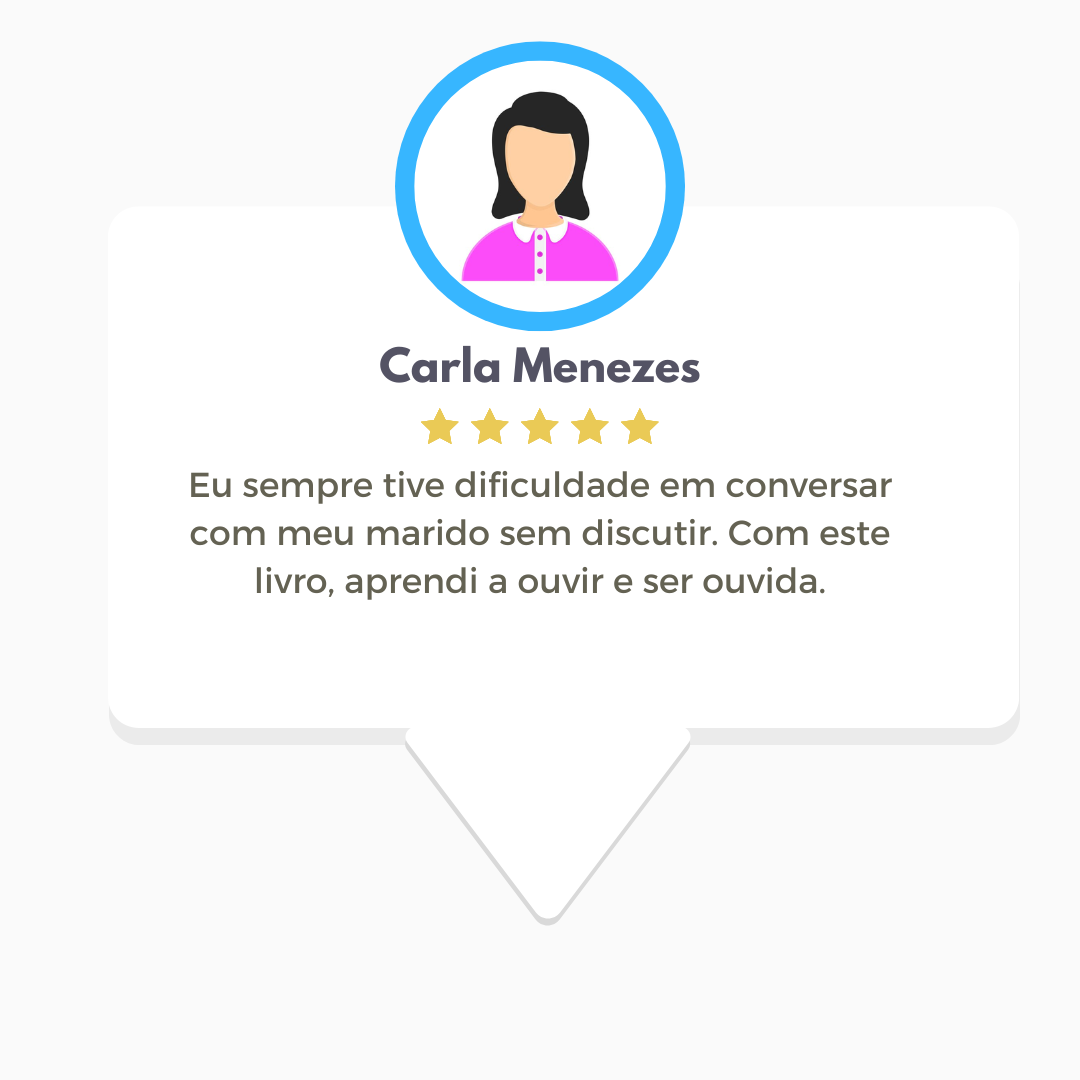 Carla Menezes

Eu sempre tive dificuldade em conversar com meu marido sem discutir. Com este livro, aprendi a ouvir e ser ouvida.