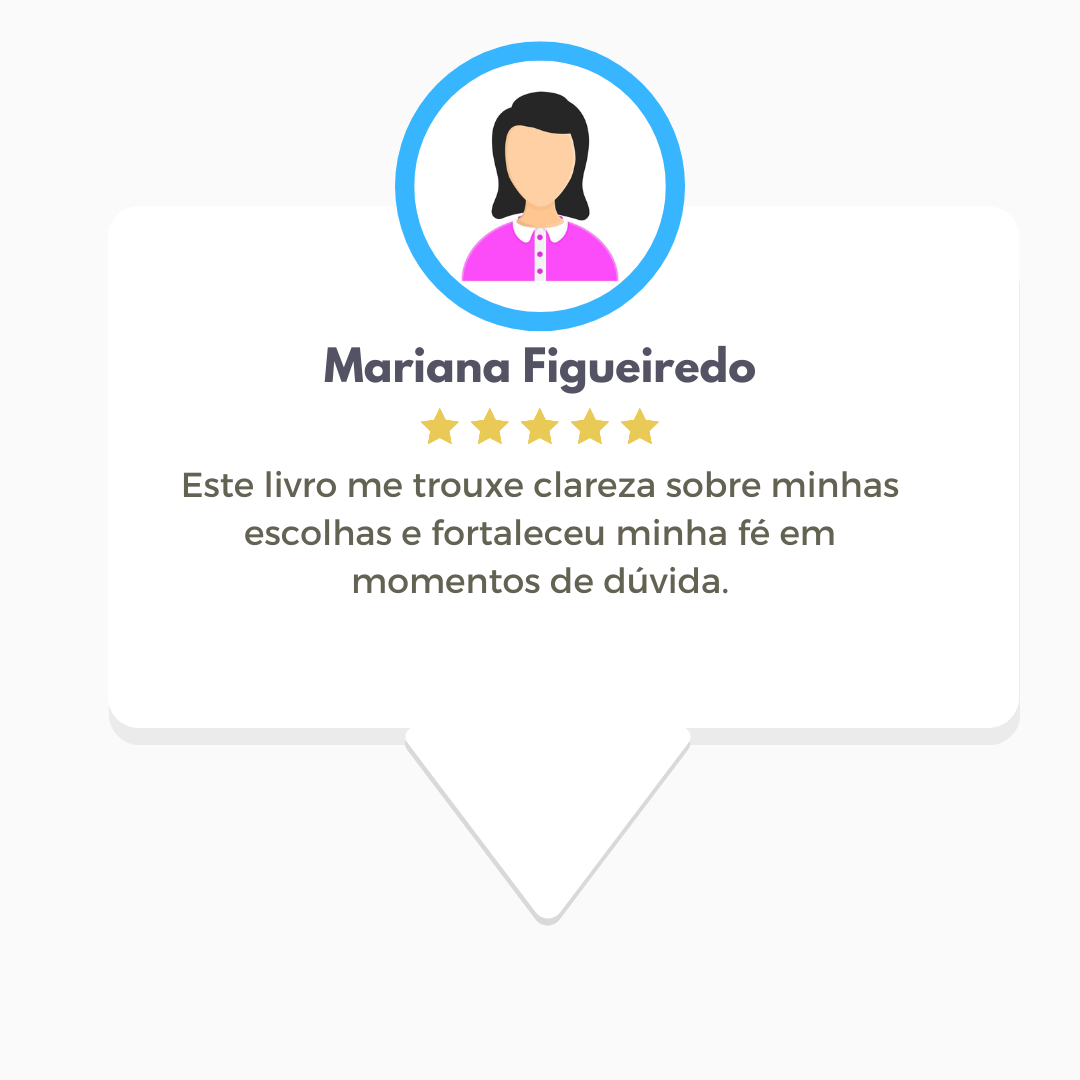 Mariana Figueiredo

Este livro me trouxe clareza sobre minhas escolhas e fortaleceu minha fé em momentos de dúvida.