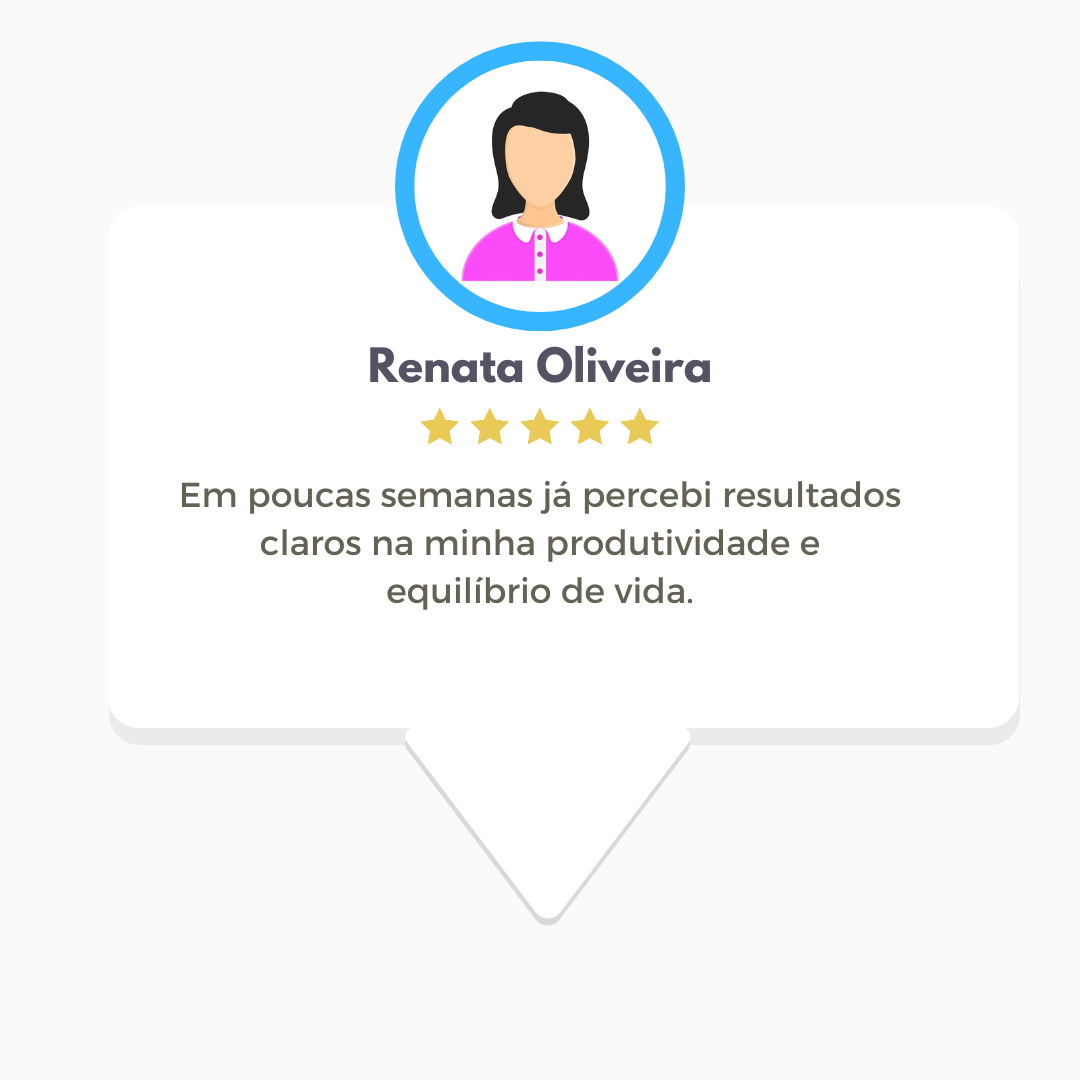 Renata Oliveira

Em poucas semanas já percebi resultados claros na minha produtividade e equilíbrio de vida.