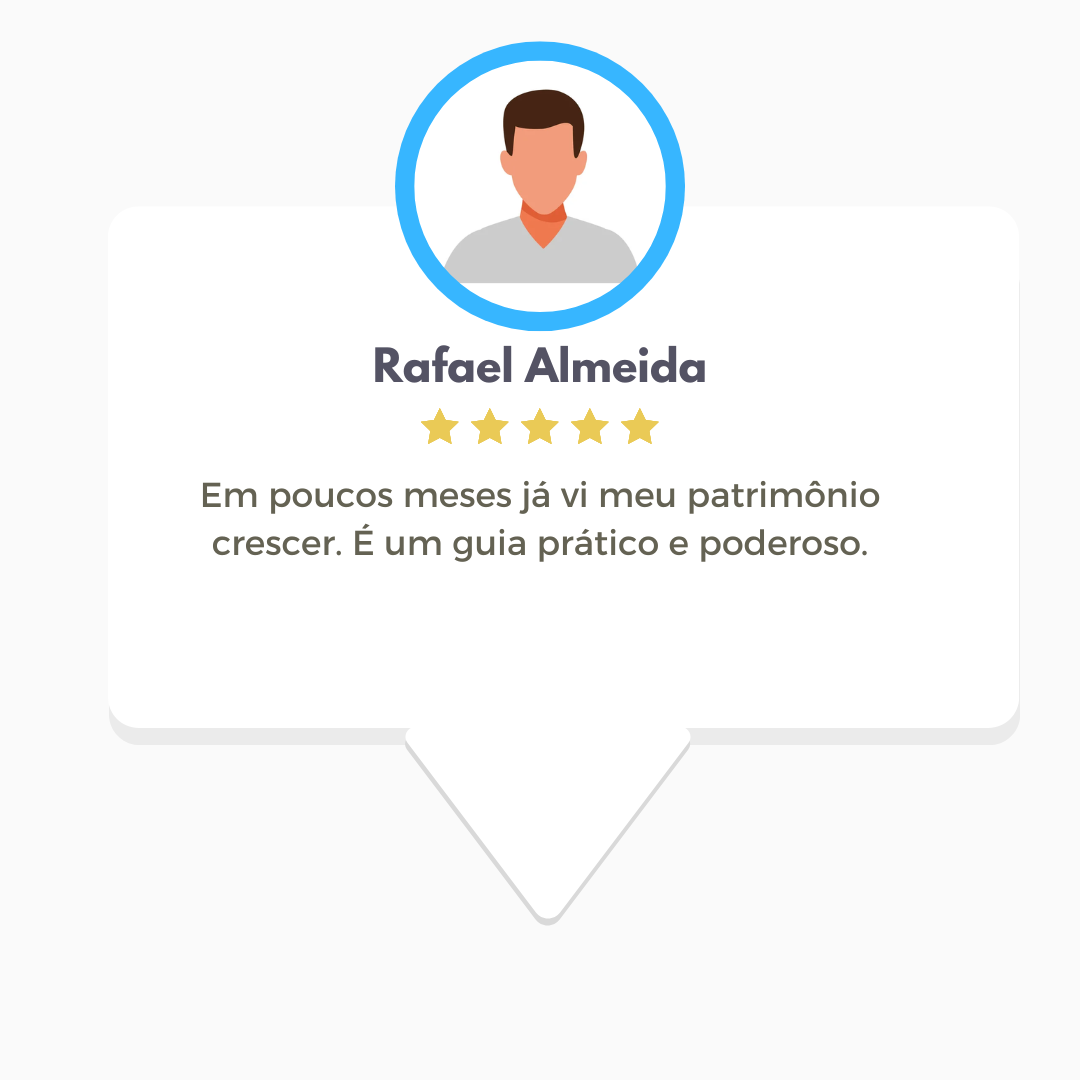 Rafael Almeida

Em poucos meses já vi meu patrimônio crescer. É um guia prático e poderoso.