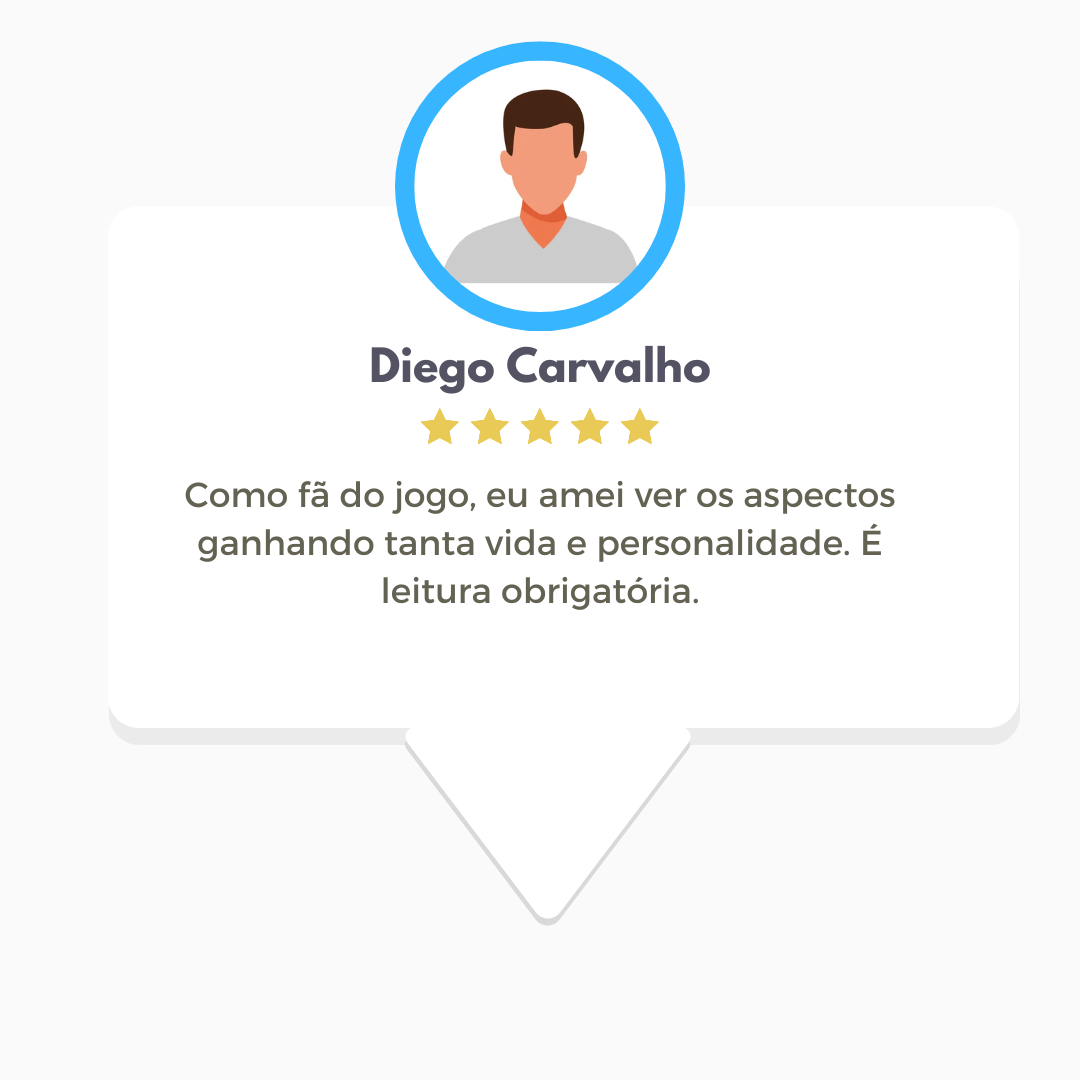 Diego Carvalho

Como fã do jogo, eu amei ver os aspectos ganhando tanta vida e personalidade. É leitura obrigatória.